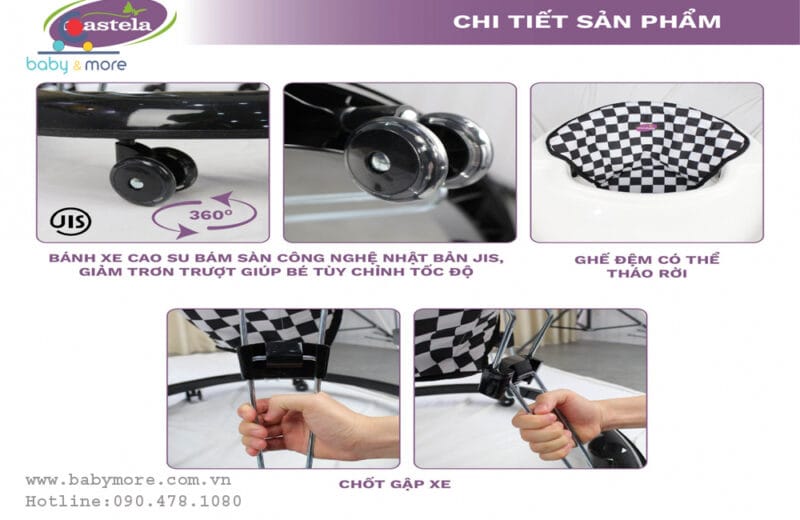 Castela
baby & more

CHI TIẾT SẢN PHẨM

JIS

360°

BÁNH XE CAO SU BÁM SÀN CÔNG NGHỆ NHẬT BẢN JIS, GIẢM TRƠN TRƯỢT GIÚP BÉ TÙY CHỈNH TỐC ĐỘ

GHẾ ĐỆM CÓ THỂ THÁO RỜI

CHỐT GẬP XE

www.babymore.com.vn
Hotline:090.478.1080