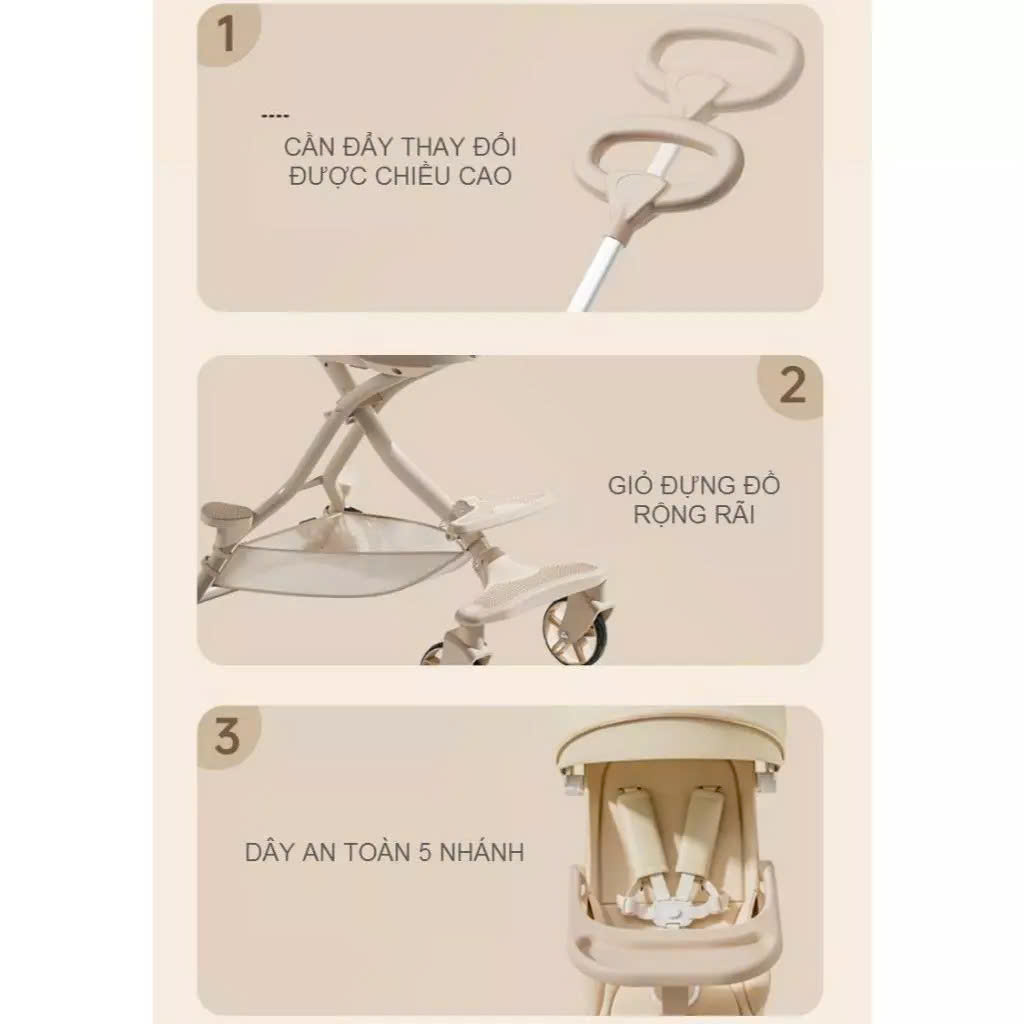 1

CẦN ĐẨY THAY ĐỔI ĐƯỢC CHIỀU CAO

2

GIỎ ĐỰNG ĐỒ RỘNG RÃI

3

DÂY AN TOÀN 5 NHÁNH